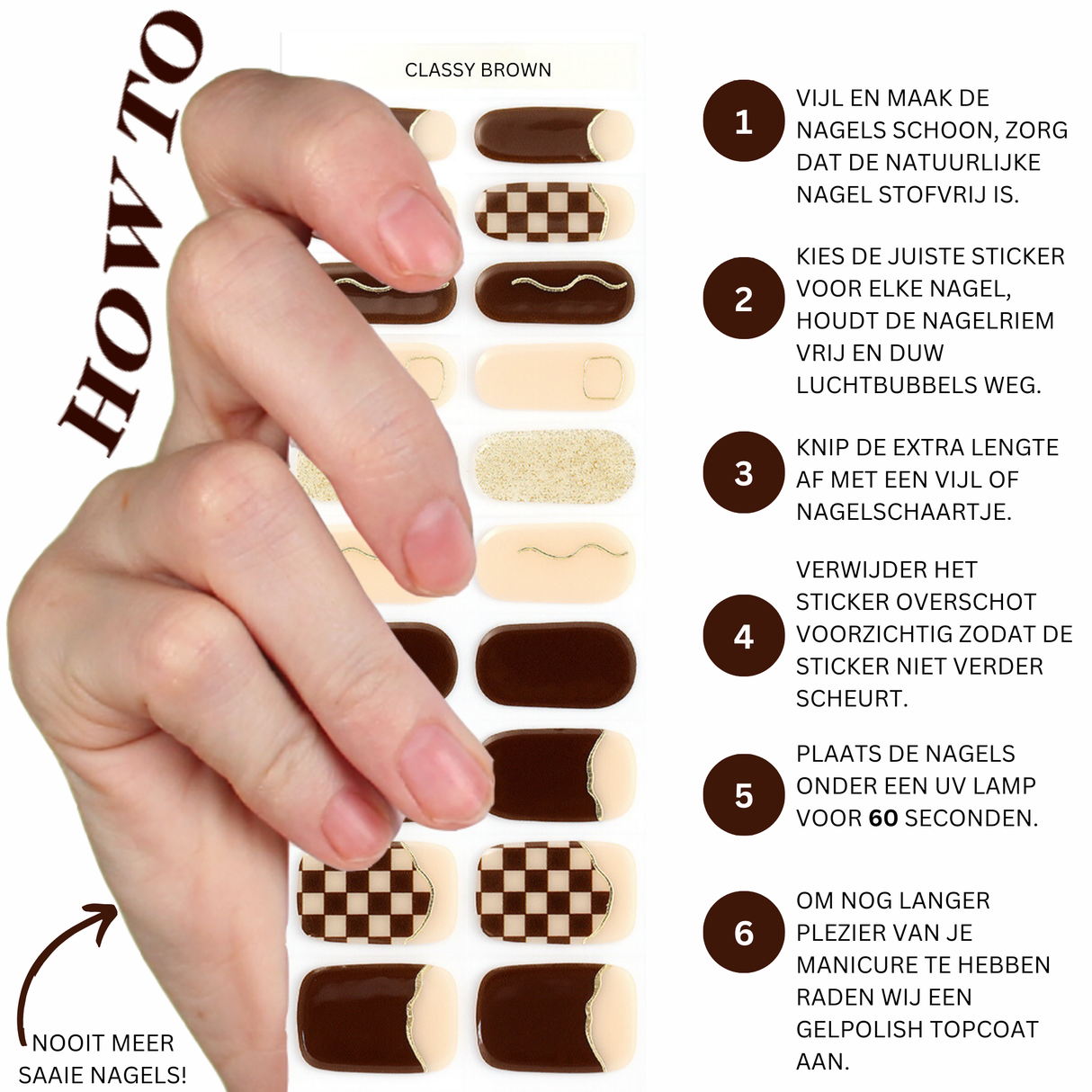 HOW TO

CLASSY BROWN

1 VIJL EN MAAK DE NAGELS SCHOON, ZORG DAT DE NATUURLIJKE NAGEL STOFVRIJ IS.

2 KIES DE JUISTE STICKER VOOR ELKE NAGEL, HOUDT DE NAGELRIEM VRIJ EN DUW LUCHTBUBBELS WEG.

3 KNIP DE EXTRA LENGTE AF MET EEN VIJL OF NAGELSCHAARTJE.

4 VERWIJDER HET STICKER OVERSCHOT VOORZICHTIG ZODAT DE STICKER NIET VERDER SCHEURT.

5 PLAATS DE NAGELS ONDER EEN UV LAMP VOOR 60 SECONDEN.

6 OM NOG LANGER PLEZIER VAN JE MANICURE TE HEBBEN RADEN WIJ EEN GELPOLISH TOPCOAT AAN.

NOOIT MEER SAAIE NAGELS!