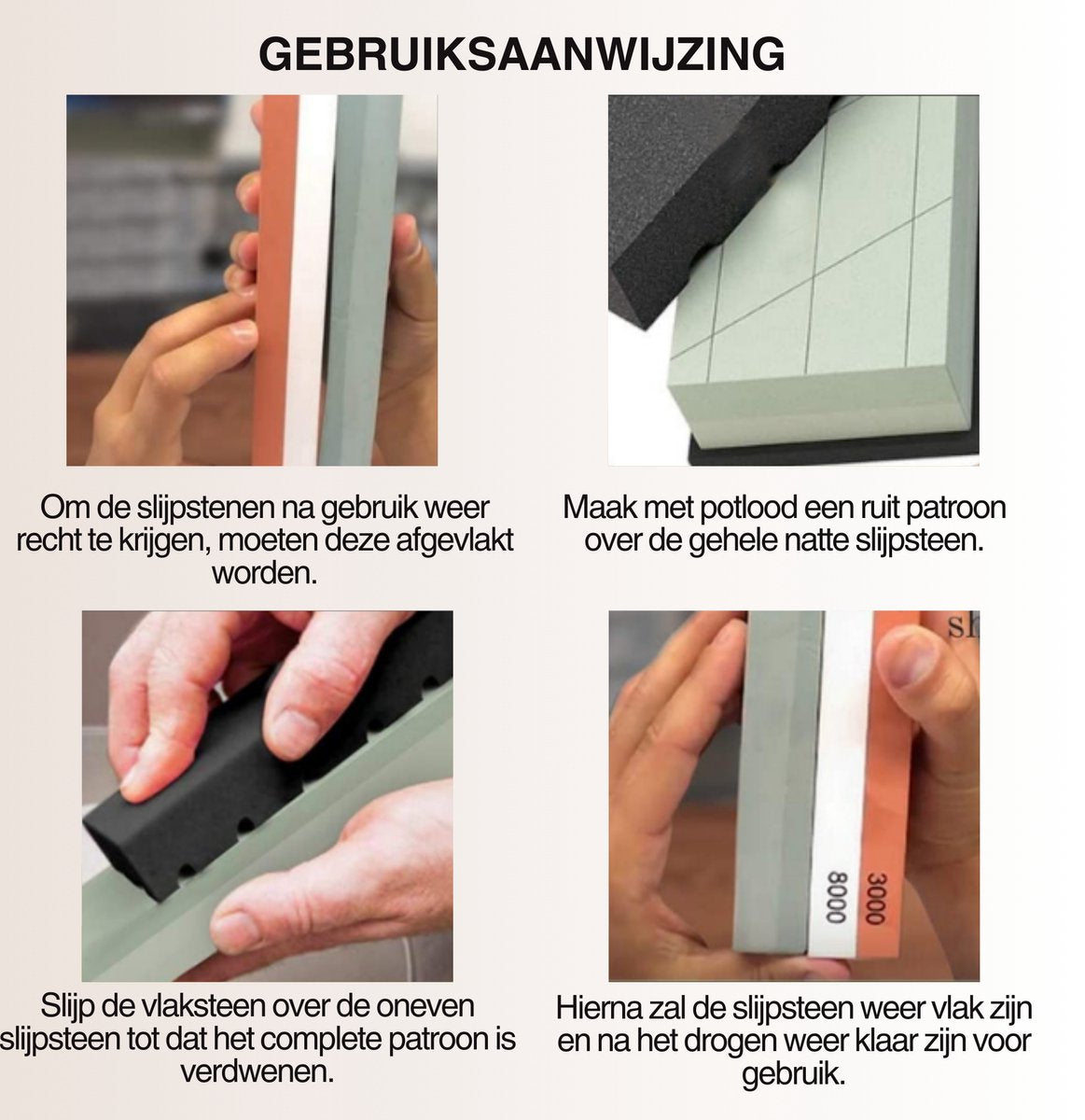 GEBRUIKSAANWIJZING

Om de slijpstenen na gebruik weer recht te krijgen, moeten deze afgevlakt worden.

Maak met potlood een ruit patroon over de gehele natte slijpsteen.

Slijp de vlaksteen over de oneven slijpsteen tot dat het complete patroon is verdwenen.

sh

8000

3000

Hierna zal de slijpsteen weer vlak zijn en na het drogen weer klaar zijn voor gebruik.