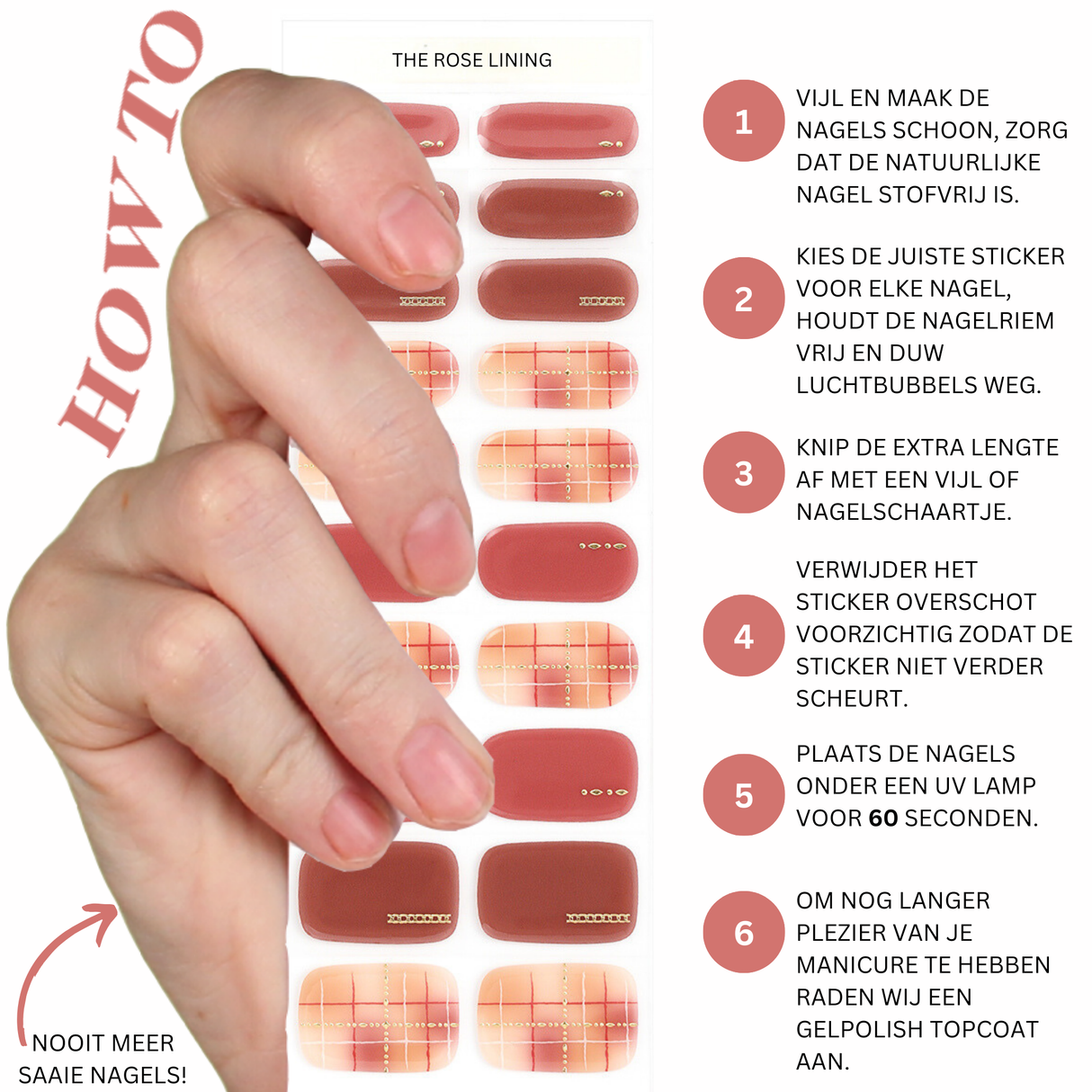 HOW TO

THE ROSE LINING

1 VIJL EN MAAK DE NAGELS SCHOON, ZORG DAT DE NATUURLIJKE NAGEL STOFVRIJ IS.

2 KIES DE JUISTE STICKER VOOR ELKE NAGEL, HOUDT DE NAGELRIEM VRIJ EN DUW LUCHTBUBBELS WEG.

3 KNIP DE EXTRA LENGTE AF MET EEN VIJL OF NAGELSCHAARTJE.

4 VERWIJDER HET STICKER OVERSCHOT VOORZICHTIG ZODAT DE STICKER NIET VERDER SCHEURT.

5 PLAATS DE NAGELS ONDER EEN UV LAMP VOOR 60 SECONDEN.

6 OM NOG LANGER PLEZIER VAN JE MANICURE TE HEBBEN RADEN WIJ EEN GELPOLISH TOPCOAT AAN.

NOOIT MEER SAAIE NAGELS!