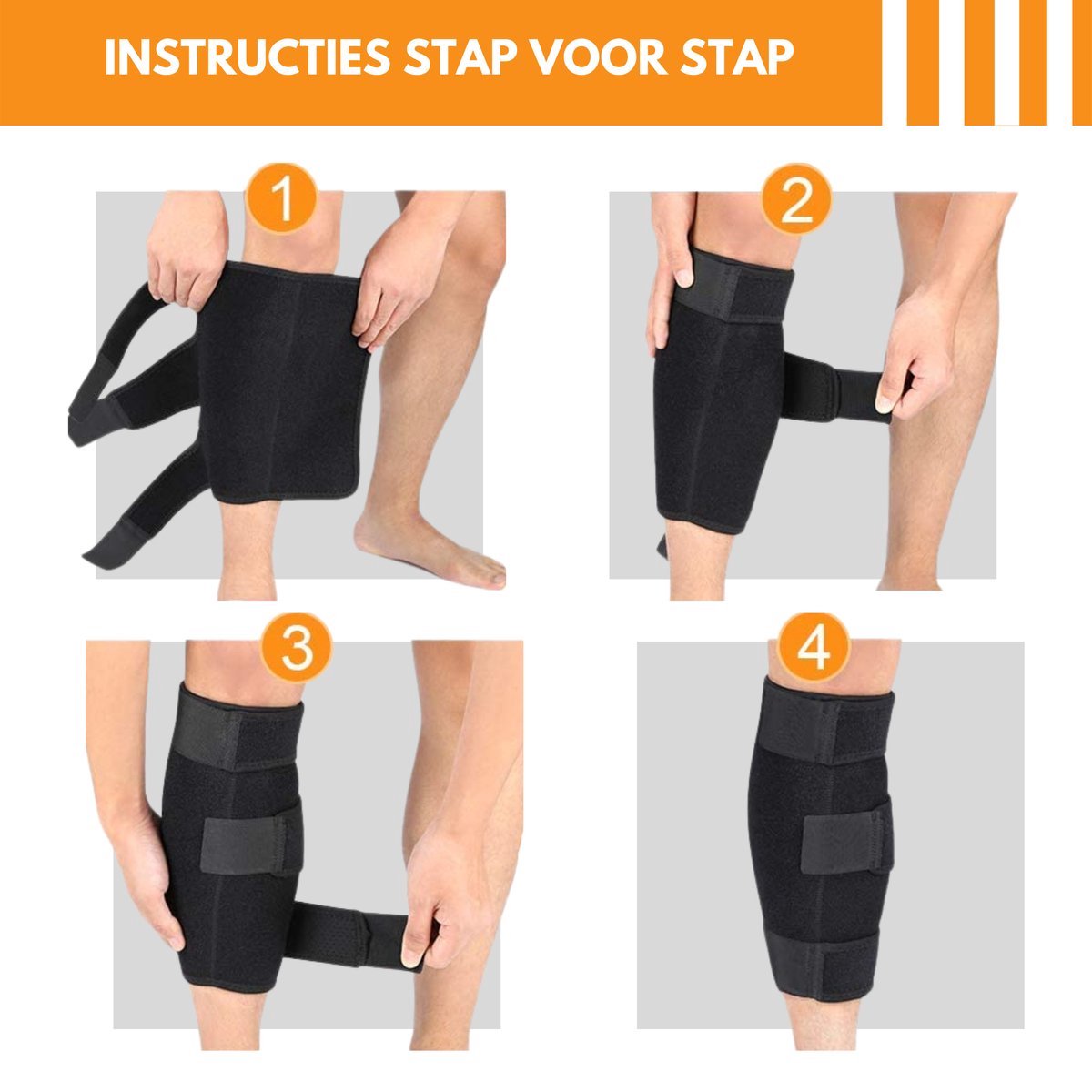 INSTRUCTIES STAP VOOR STAP

1

2

3

4