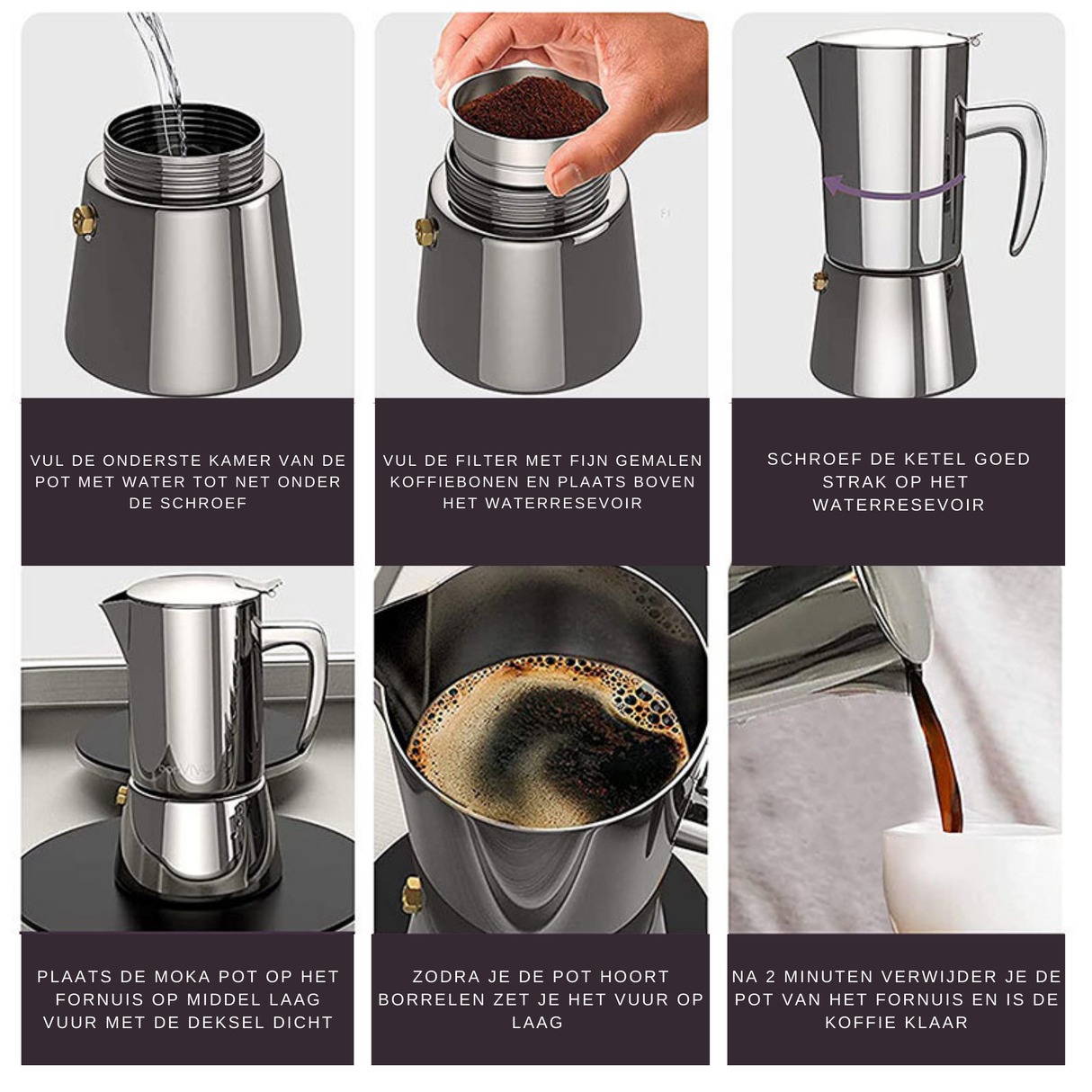 VUL DE ONDERSTE KAMER VAN DE POT MET WATER TOT NET ONDER DE SCHROEF

VUL DE FILTER MET FIJN GEMALEN KOFFIEBONEN EN PLAATS BOVEN HET WATERRESEVOIR

SCHROEF DE KETEL GOED STRAK OP HET WATERRESEVOIR

PLAATS DE MOKA POT OP HET FORNUIS OP MIDDEL LAAG VUUR MET DE DEKSEL DICHT

ZODRA JE DE POT HOORT BORRELEN ZET JE HET VUUR OP LAAG

NA 2 MINUTEN VERWIJDER JE DE POT VAN HET FORNUIS EN IS DE KOFFIE KLAAR