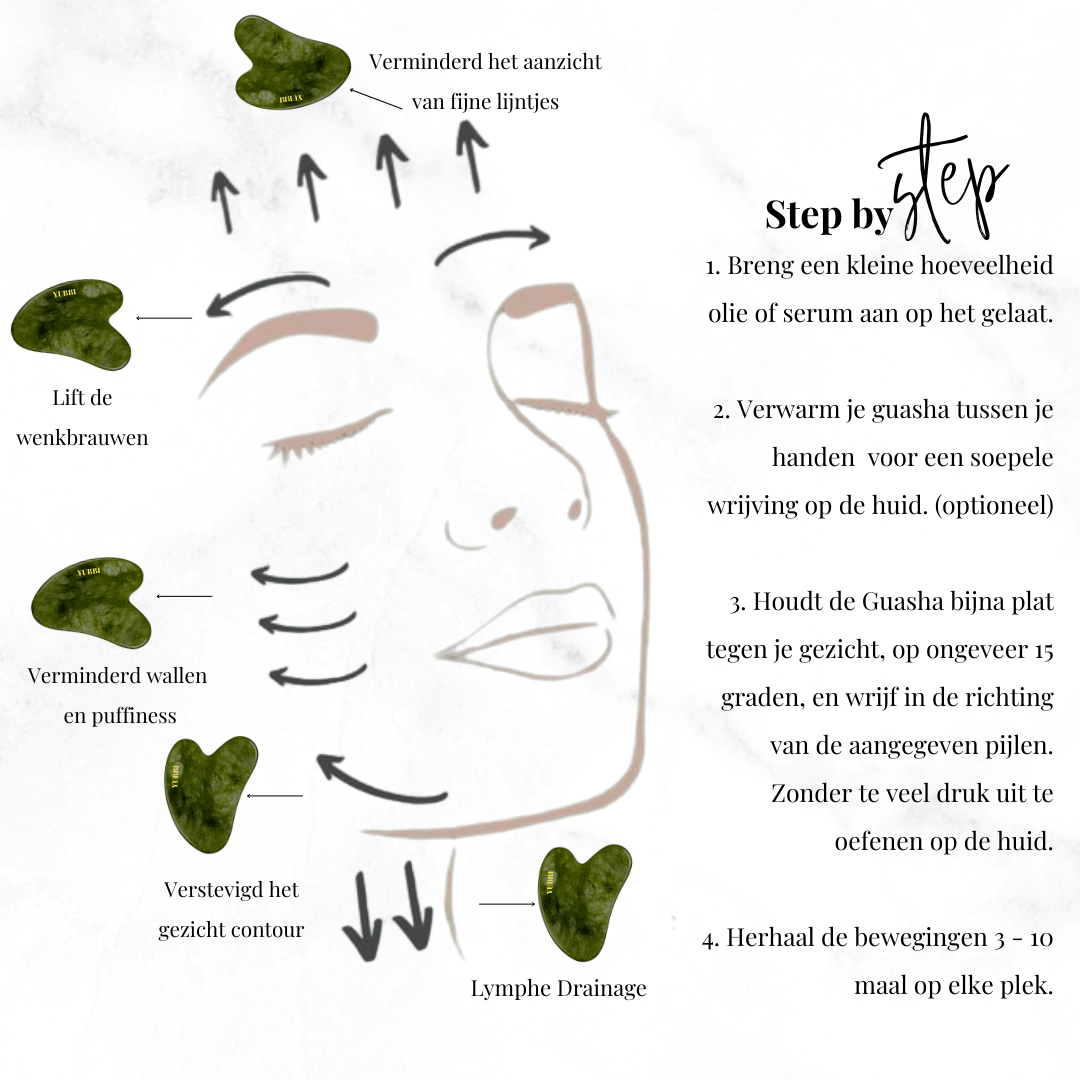 YUBBI

Verminderd het aanzicht van fijne lijntjes

YUBBI

Lift de wenkbrauwen

YUBBI

Verminderd wallen en puffiness

YUBBI

Verstevigd het gezicht contour

YUBBI

Lymphe Drainage

Step by step

1. Breng een kleine hoeveelheid olie of serum aan op het gelaat.

2. Verwarm je guasha tussen je handen voor een soepele wrijving op de huid. (optioneel)

3. Houdt de Guasha bijna plat tegen je gezicht, op ongeveer 15 graden, en wrijf in de richting van de aangegeven pijlen. Zonder te veel druk uit te oefenen op de huid.

4. Herhaal de bewegingen 3 - 10 maal op elke plek.