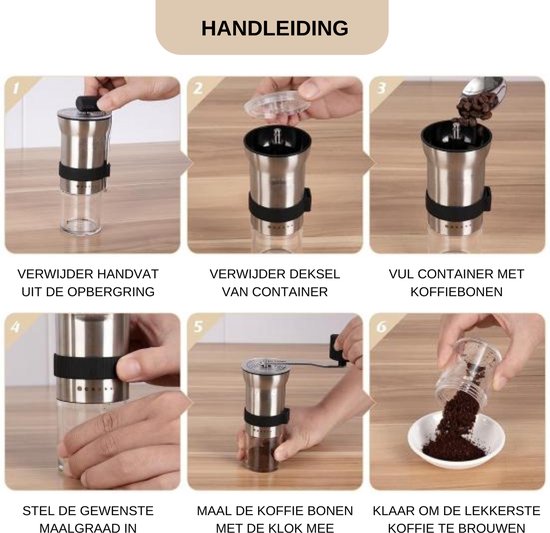 HANDLEIDING

1

VERWIJDER HANDVAT UIT DE OPBERGRING

2

VERWIJDER DEKSEL VAN CONTAINER

3

VUL CONTAINER MET KOFFIEBONEN

4

STEL DE GEWENSTE MAALGRAAD IN

5

MAAL DE KOFFIE BONEN MET DE KLOK MEE

6

KLAAR OM DE LEKKERSTE KOFFIE TE BROUWEN