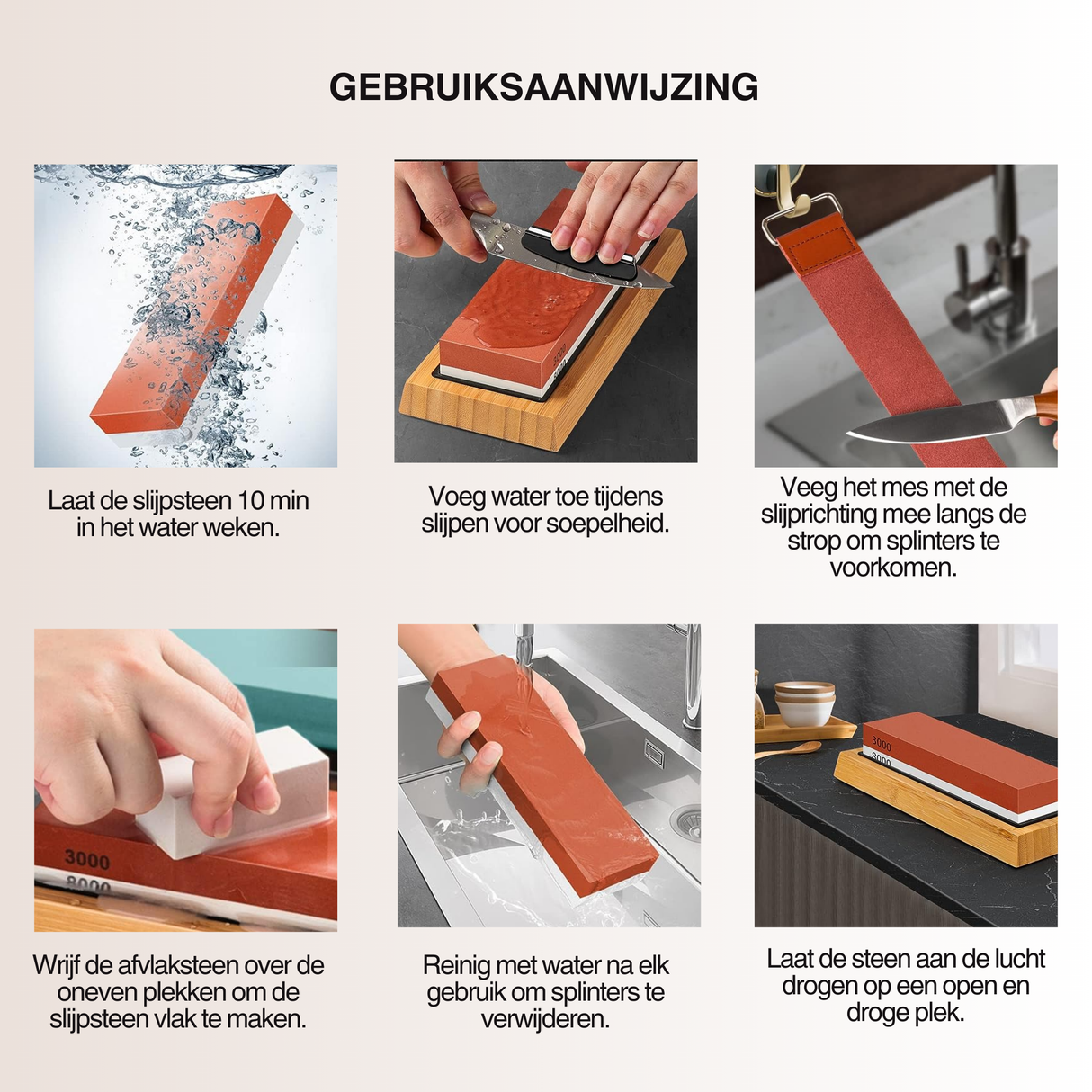 GEBRUIKSAANWIJZING

Laat de slijpsteen 10 min in het water weken.

3000

Voeg water toe tijdens slijpen voor soepelheid.

Veeg het mes met de slijprichting mee langs de strop om splinters te voorkomen.

3000
8000

Wrijf de afvlaksteen over de oneven plekken om de slijpsteen vlak te maken.

Reinig met water na elk gebruik om splinters te verwijderen.

3000
8000

Laat de steen aan de lucht drogen op een open en droge plek.