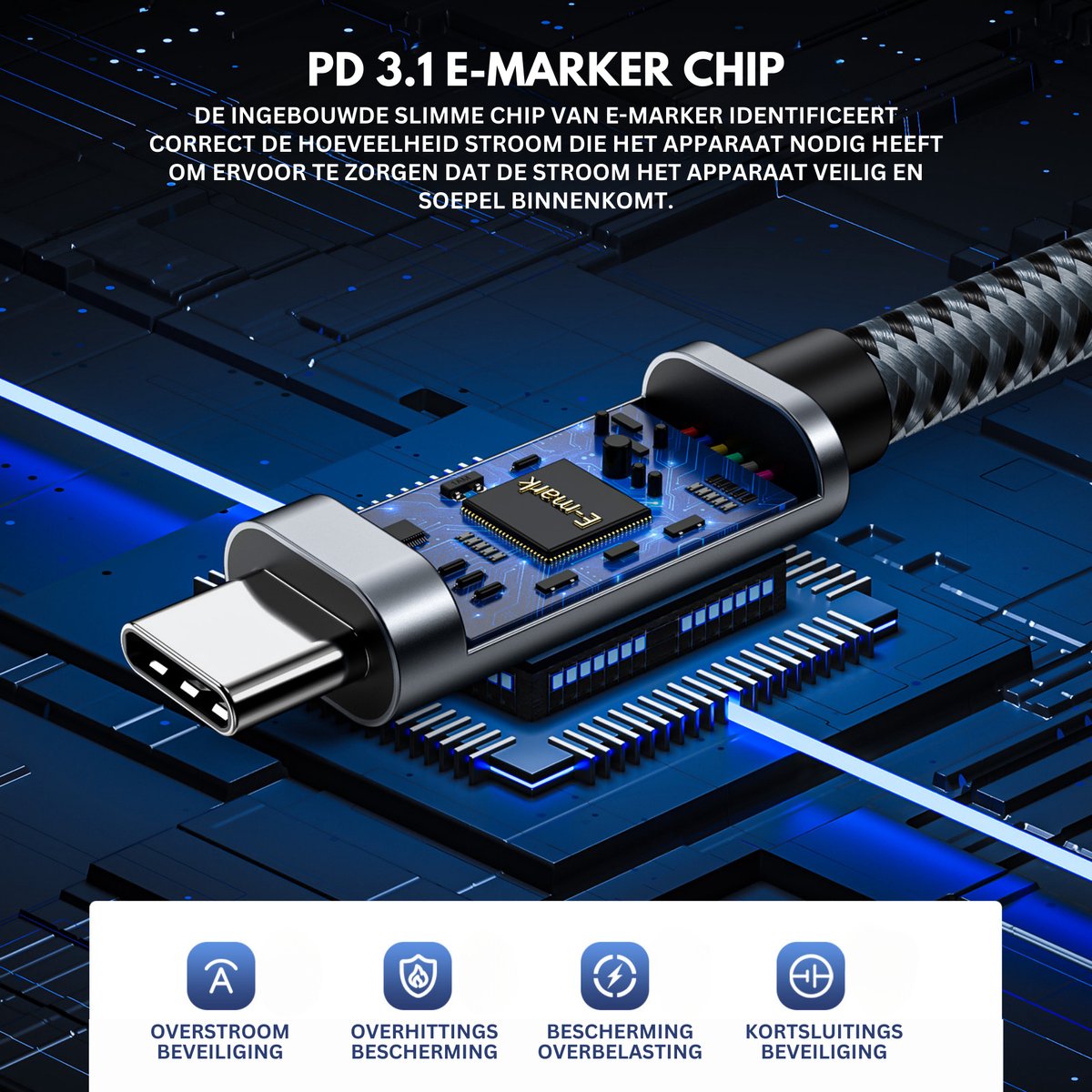 PD 3.1 E-MARKER CHIP

DE INGEBOUWDE SLIMME CHIP VAN E-MARKER IDENTIFICEERT CORRECT DE HOEVEELHEID STROOM DIE HET APPARAAT NODIG HEEFT OM ERVOOR TE ZORGEN DAT DE STROOM HET APPARAAT VEILIG EN SOEPEL BINNENKOMT.

E-mark

OVERSTROOM BEVEILIGING

OVERHITTINGS BESCHERMING

BESCHERMING OVERBELASTING

KORTSLUITINGS BEVEILIGING