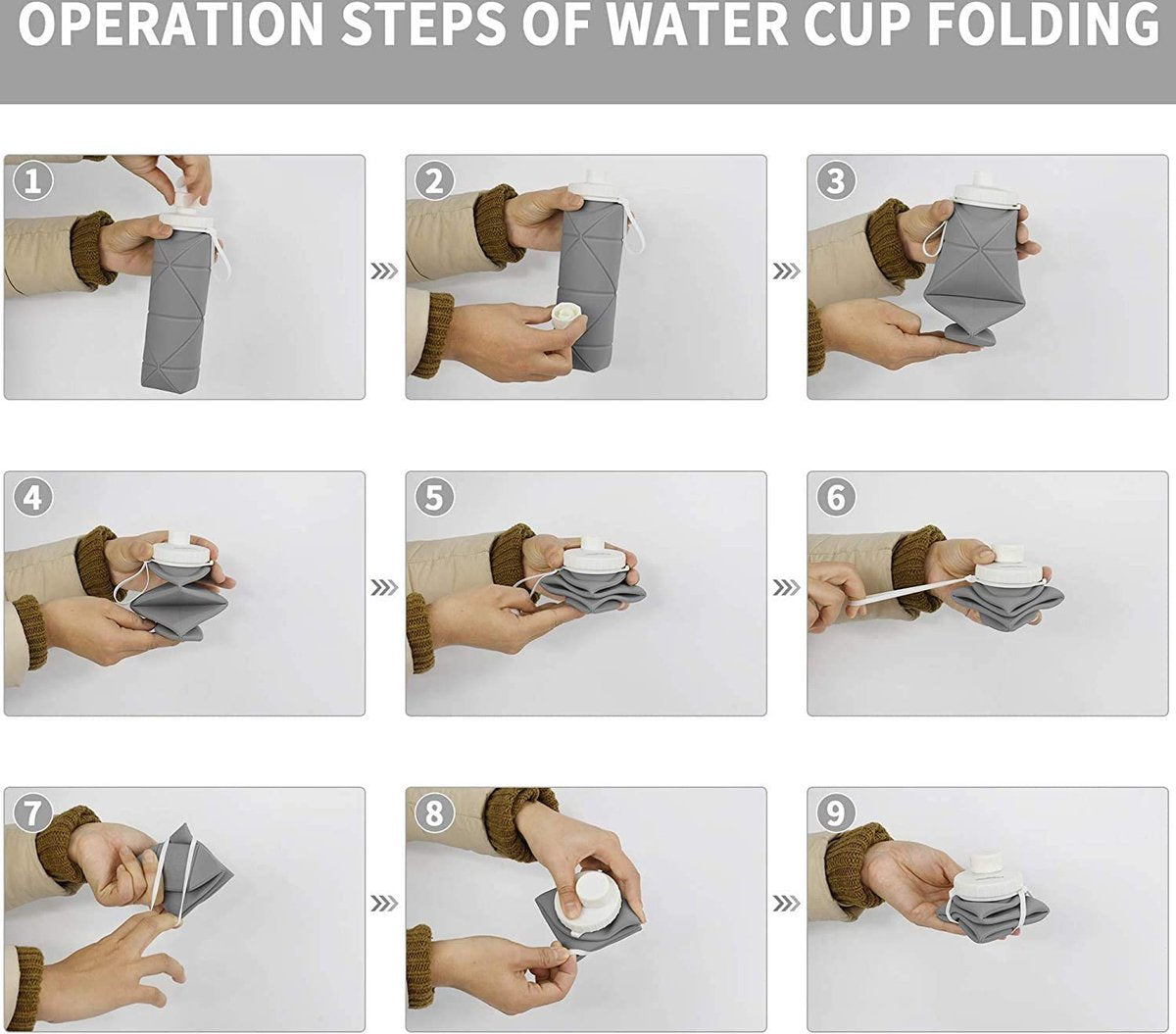 OPERATION STEPS OF WATER CUP FOLDING

1

2

3

4

5

6

7

8

9