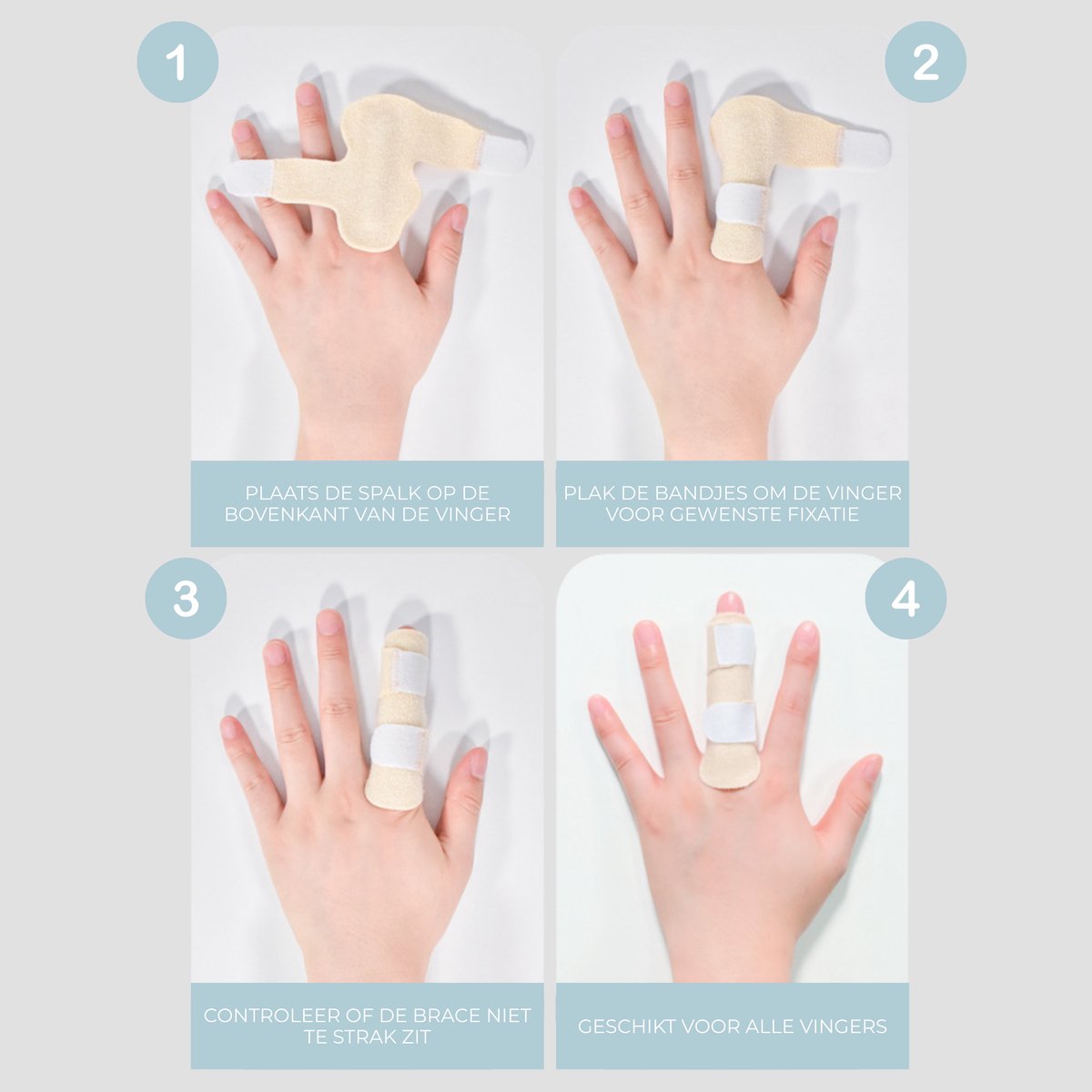 1

PLAATS DE SPALK OP DE BOVENKANT VAN DE VINGER

2

PLAK DE BANDJES OM DE VINGER VOOR GEWENSTE FIXATIE

3

CONTROLEER OF DE BRACE NIET TE STRAK ZIT

4

GESCHIKT VOOR ALLE VINGERS