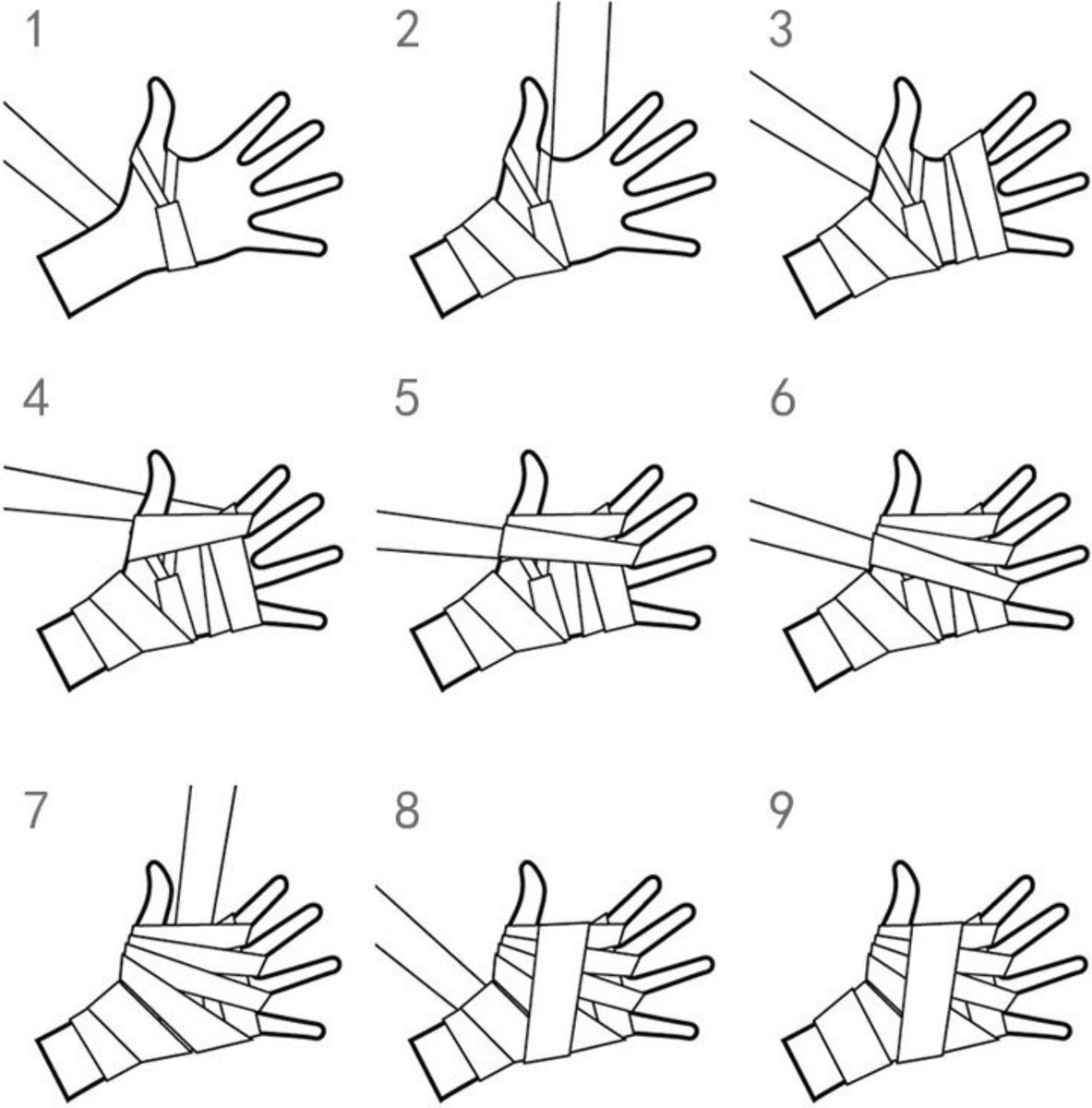 1
2
3
4
5
6
7
8
9