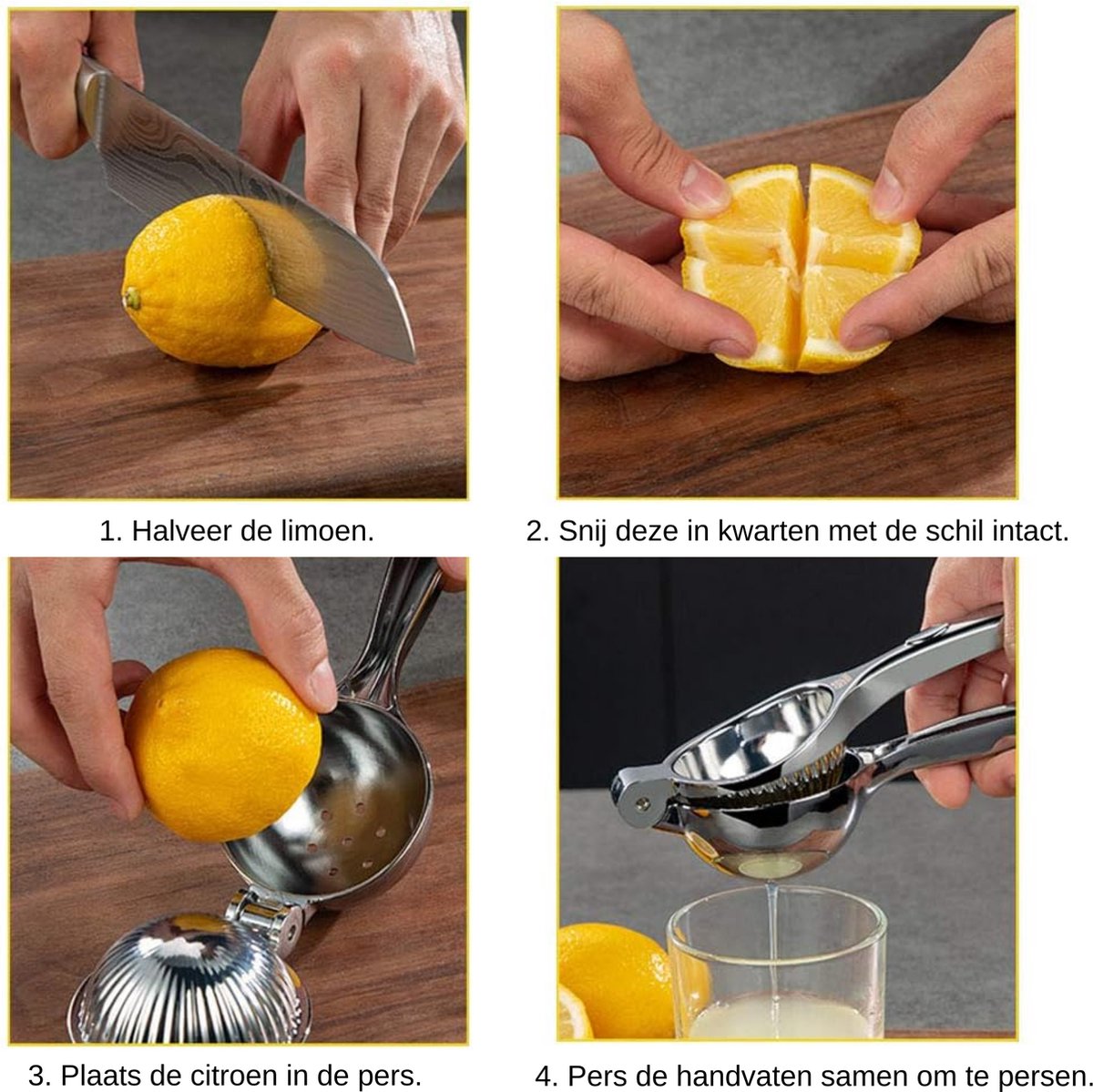 1. Halveer de limoen.

2. Snij deze in kwarten met de schil intact.

3. Plaats de citroen in de pers.

4. Pers de handvaten samen om te persen.