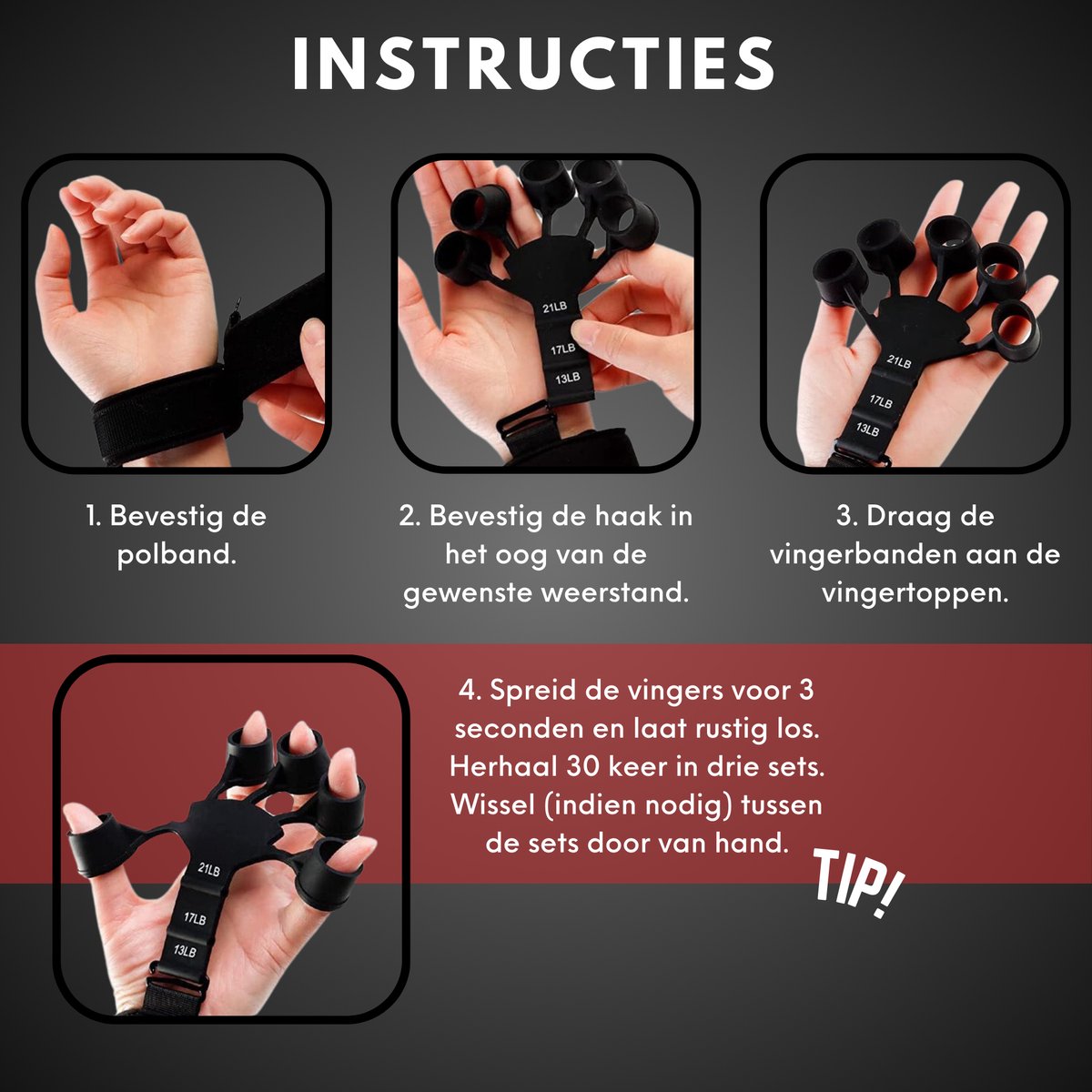 INSTRUCTIES

21LB
17LB
13LB

21LB
17LB
13LB

1. Bevestig de polband.

2. Bevestig de haak in het oog van de gewenste weerstand.

3. Draag de vingerbanden aan de vingertoppen.

21LB
17LB
13LB

4. Spreid de vingers voor 3 seconden en laat rustig los. Herhaal 30 keer in drie sets. Wissel (indien nodig) tussen de sets door van hand.

TIP!