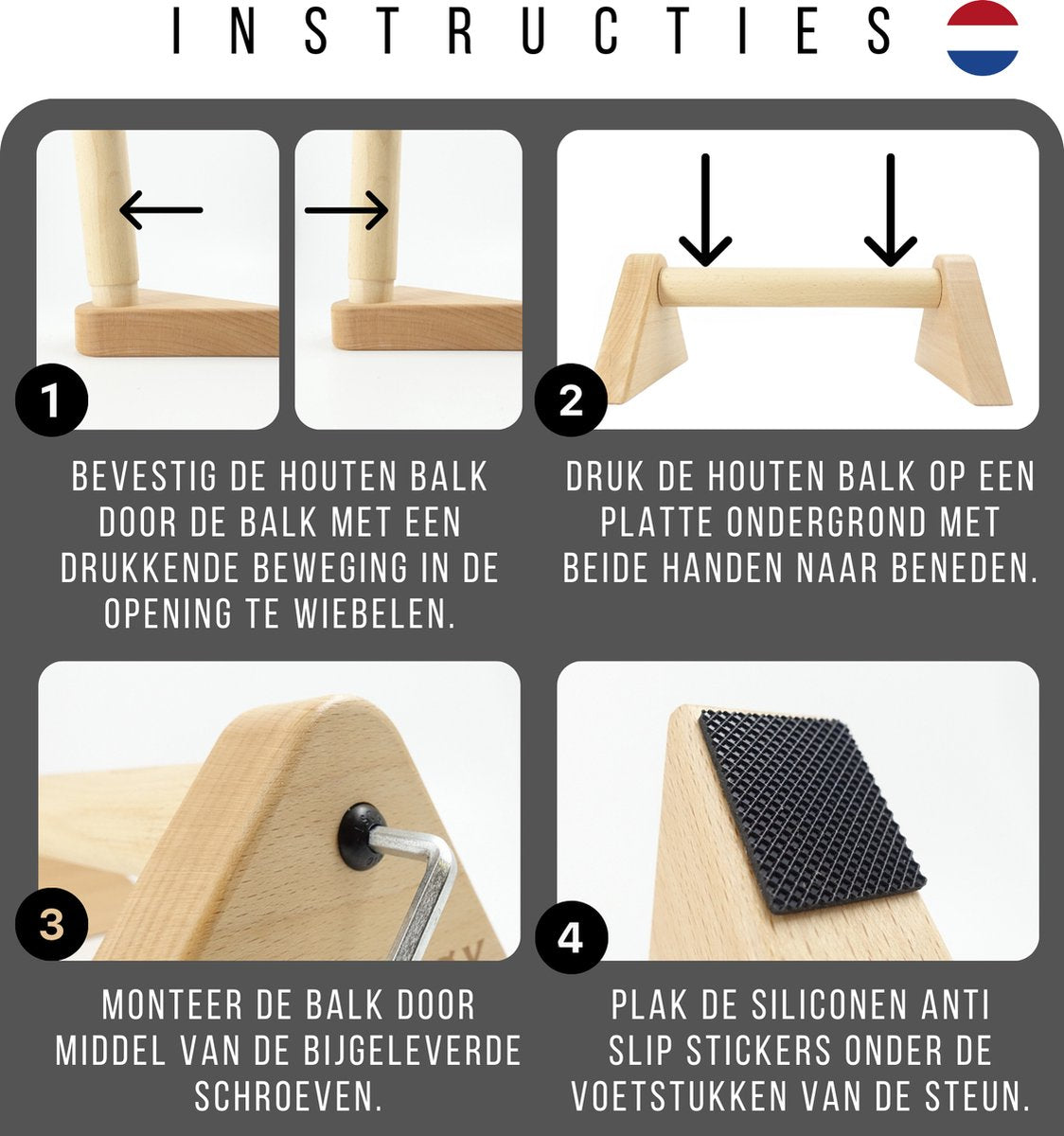 INSTRUCTIES

1

BEVESTIG DE HOUTEN BALK DOOR DE BALK MET EEN DRUKKENDE BEWEGING IN DE OPENING TE WIEBELEN.

2

DRUK DE HOUTEN BALK OP EEN PLATTE ONDERGROND MET BEIDE HANDEN NAAR BENEDEN.

3

MONTEER DE BALK DOOR MIDDEL VAN DE BIJGELEVERDE SCHROEVEN.

4

PLAK DE SILICONEN ANTI SLIP STICKERS ONDER DE VOETSTUKKEN VAN DE STEUN.