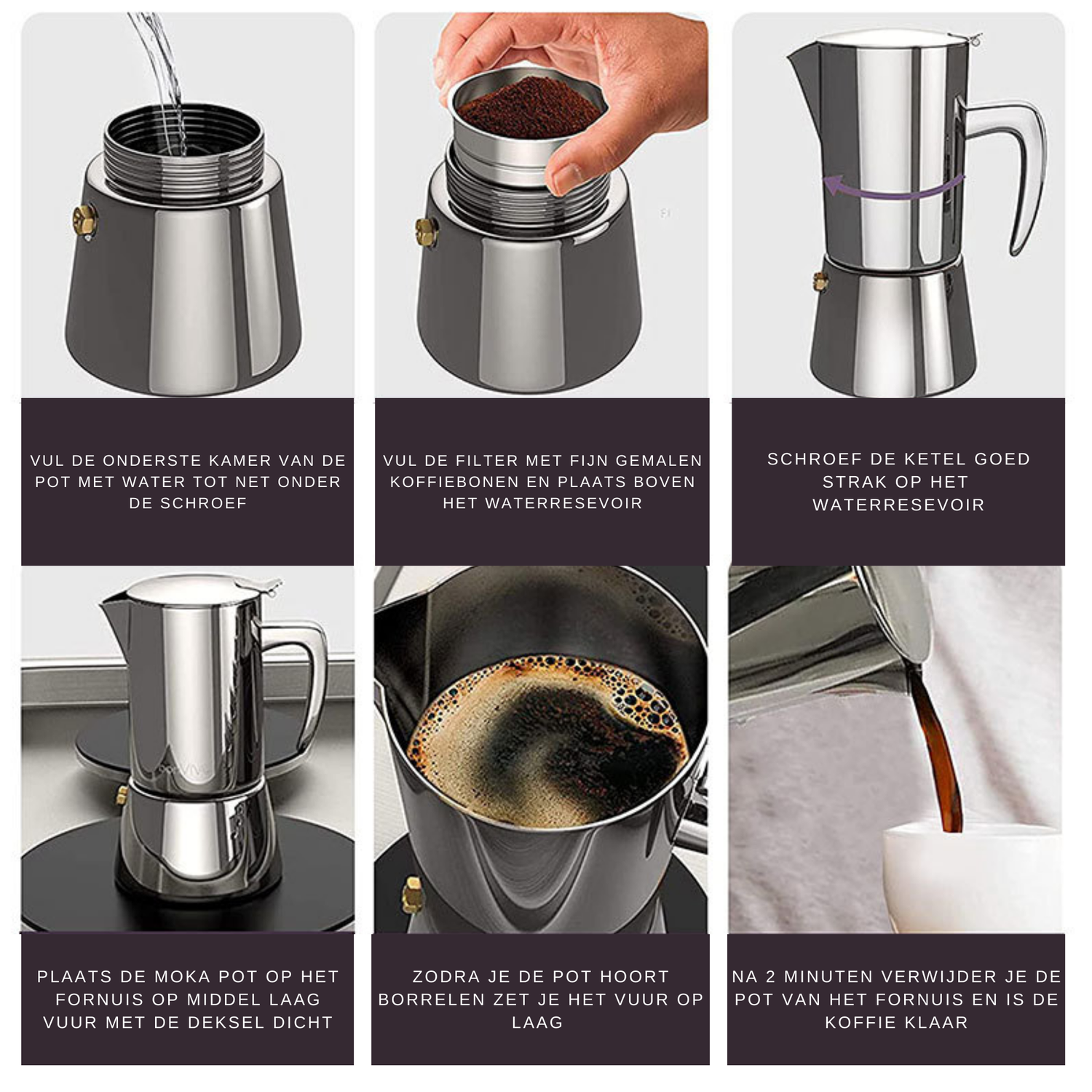 VUL DE ONDERSTE KAMER VAN DE POT MET WATER TOT NET ONDER DE SCHROEF

VUL DE FILTER MET FIJN GEMALEN KOFFIEBONEN EN PLAATS BOVEN HET WATERRESEVOIR

SCHROEF DE KETEL GOED STRAK OP HET WATERRESEVOIR

PLAATS DE MOKA POT OP HET FORNUIS OP MIDDEL LAAG VUUR MET DE DEKSEL DICHT

ZODRA JE DE POT HOORT BORRELEN ZET JE HET VUUR OP LAAG

NA 2 MINUTEN VERWIJDER JE DE POT VAN HET FORNUIS EN IS DE KOFFIE KLAAR