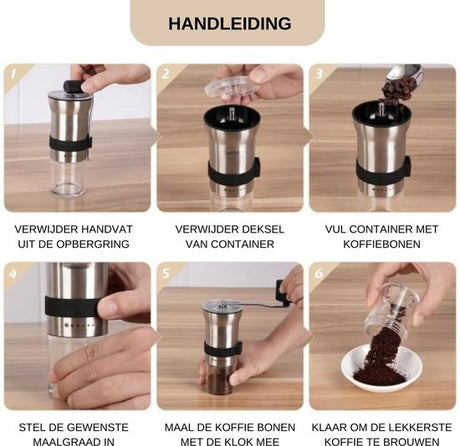 HANDLEIDING

1

VERWIJDER HANDVAT UIT DE OPBERGRING

2

VERWIJDER DEKSEL VAN CONTAINER

3

VUL CONTAINER MET KOFFIEBONEN

4

STEL DE GEWENSTE MAALGRAAD IN

5

MAAL DE KOFFIE BONEN MET DE KLOK MEE

6

KLAAR OM DE LEKKERSTE KOFFIE TE BROUWEN