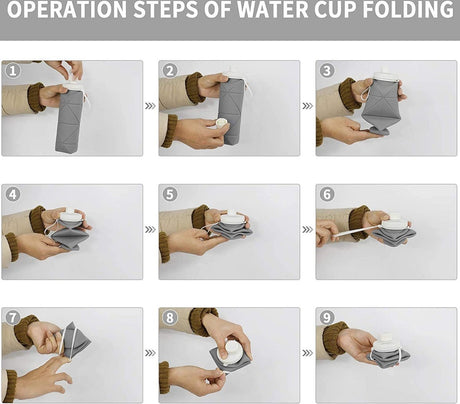 OPERATION STEPS OF WATER CUP FOLDING

1

2

3

4

5

6

7

8

9