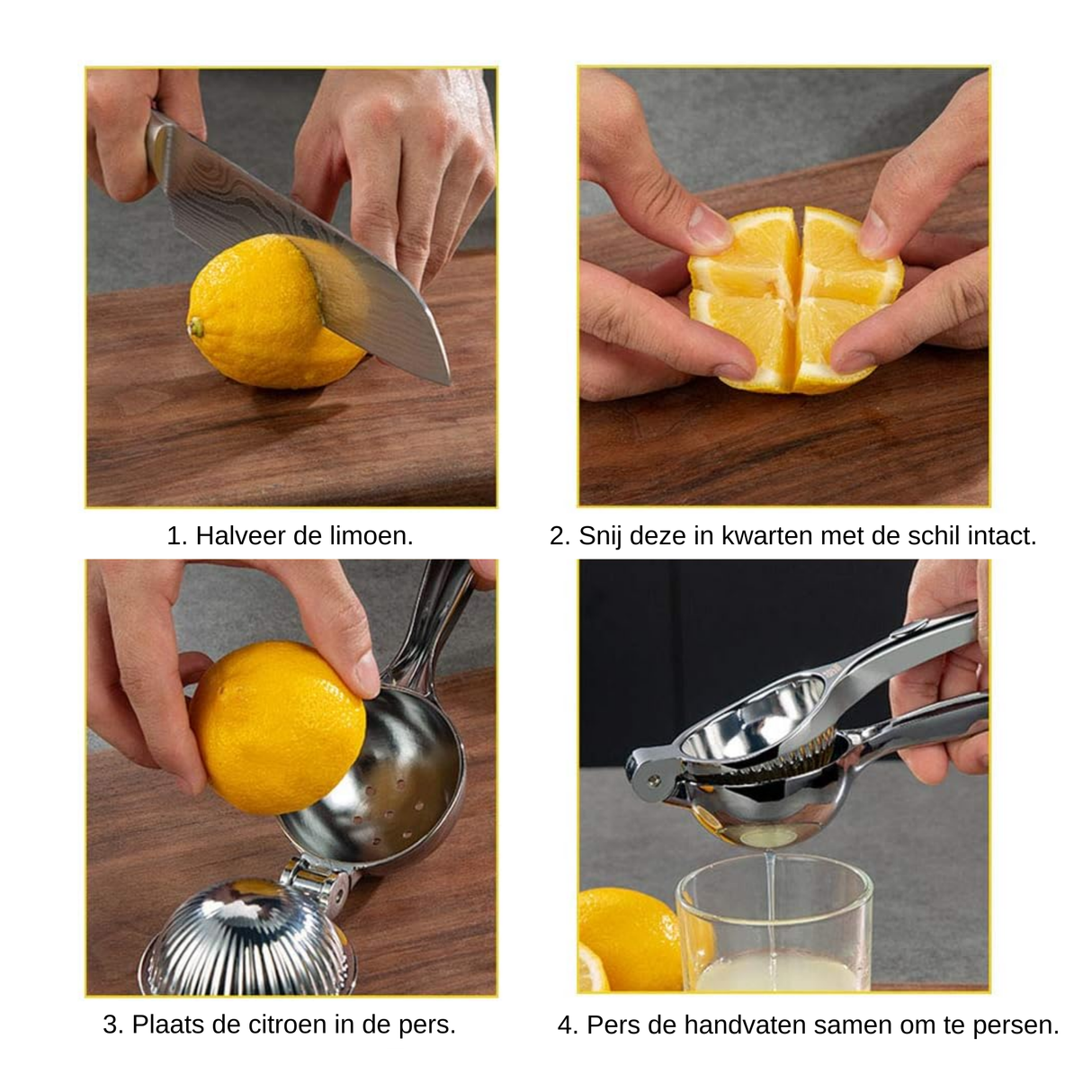 1. Halveer de limoen.

2. Snij deze in kwarten met de schil intact.

3. Plaats de citroen in de pers.

4. Pers de handvaten samen om te persen.