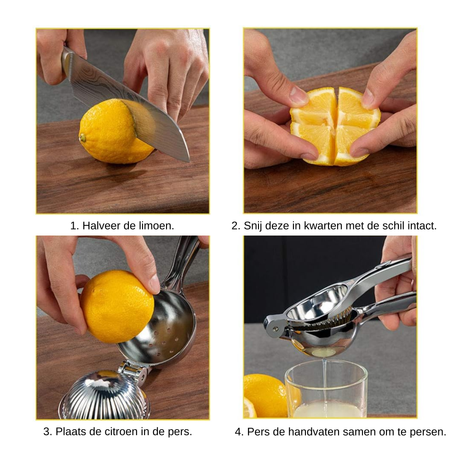 1. Halveer de limoen.

2. Snij deze in kwarten met de schil intact.

3. Plaats de citroen in de pers.

4. Pers de handvaten samen om te persen.