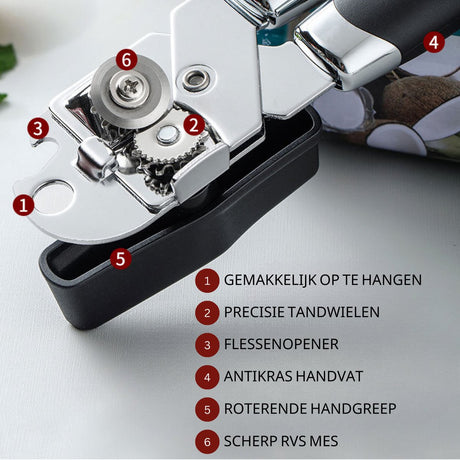 6
4
3
2
1
5

1 GEMAKKELIJK OP TE HANGEN
2 PRECISIE TANDWIELEN
3 FLESSENOPENER
4 ANTIKRAS HANDVAT
5 ROTERENDE HANDGREEP
6 SCHERP RVS MES