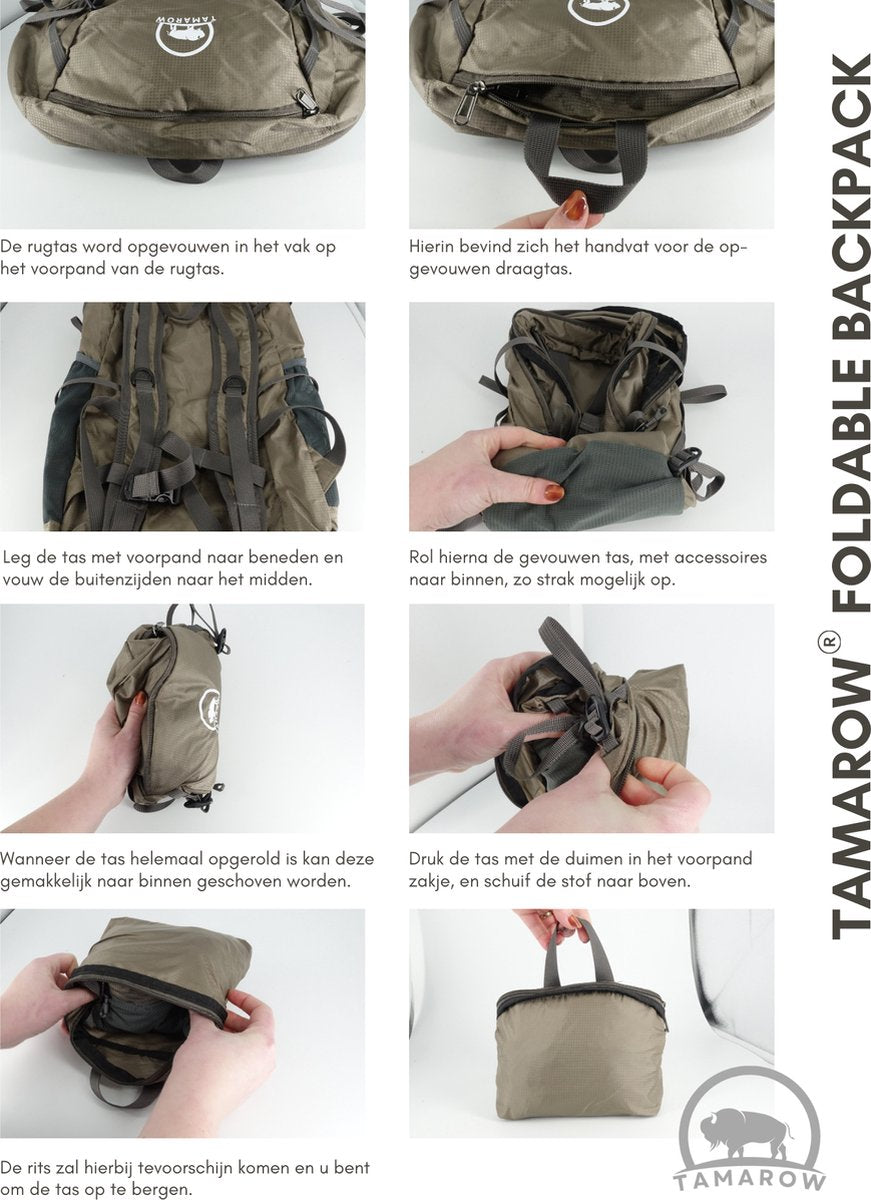 TAMAROW

De rugtas word opgevouwen in het vak op het voorpand van de rugtas.

Hierin bevind zich het handvat voor de opgevouwen draagtas.

Leg de tas met voorpand naar beneden en vouw de buitenzijden naar het midden.

Rol hierna de gevouwen tas, met accessoires naar binnen, zo strak mogelijk op.

Wanneer de tas helemaal opgerold is kan deze gemakkelijk naar binnen geschoven worden.

Druk de tas met de duimen in het voorpand zakje, en schuif de stof naar boven.

De rits zal hierbij tevoorschijn komen en u bent om de tas op te bergen.

TAMAROW® FOLDABLE BACKPACK

TAMAROW